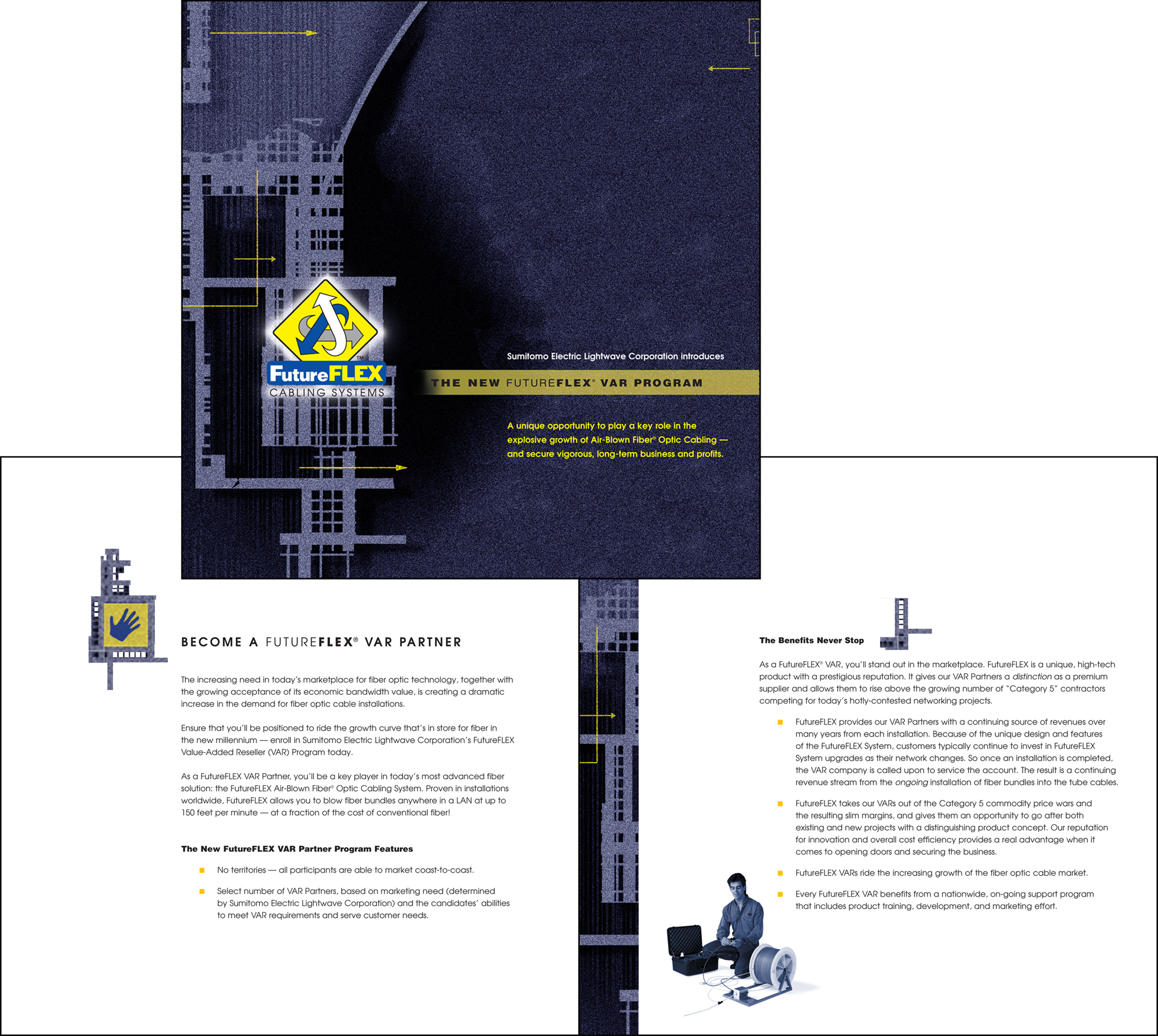 FutureFLEX™
CABLING SYSTEMS

Sumitomo Electric Lightwave Corporation introduces

THE NEW FUTUREFLEX® VAR PROGRAM

A unique opportunity to play a key role in the explosive growth of Air-Blown Fiber® Optic Cabling — and secure vigorous, long-term business and profits.

BECOME A FUTUREFLEX® VAR PARTNER

The increasing need in today's marketplace for fiber optic technology, together with the growing acceptance of its economic bandwidth value, is creating a dramatic increase in the demand for fiber optic cable installations.

Ensure that you'll be positioned to ride the growth curve that's in store for fiber in the new millennium — enroll in Sumitomo Electric Lightwave Corporation's FutureFLEX Value-Added Reseller (VAR) Program today.

As a FutureFLEX VAR Partner, you'll be a key player in today's most advanced fiber solution: the FutureFLEX Air-Blown Fiber® Optic Cabling System. Proven in installations worldwide, FutureFLEX allows you to blow fiber bundles anywhere in a LAN at up to 150 feet per minute — at a fraction of the cost of conventional fiber!

The New FutureFLEX VAR Partner Program Features

No territories — all participants are able to market coast-to-coast.

Select number of VAR Partners, based on marketing need (determined by Sumitomo Electric Lightwave Corporation) and the candidates' abilities to meet VAR requirements and serve customer needs.

The Benefits Never Stop

As a FutureFLEX® VAR, you'll stand out in the marketplace. FutureFLEX is a unique, high-tech product with a prestigious reputation. It gives our VAR Partners a distinction as a premium supplier and allows them to rise above the growing number of "Category 5" contractors competing for today's hotly-contested networking projects.

FutureFLEX provides our VAR Partners with a continuing source of revenues over many years from each installation. Because of the unique design and features of the FutureFLEX System, customers typically continue to invest in FutureFLEX System upgrades as their network changes. So once an installation is completed, the VAR company is called upon to service the account. The result is a continuing revenue stream from the ongoing installation of fiber bundles into the tube cables.

FutureFLEX takes our VARs out of the Category 5 commodity price wars and the resulting slim margins, and gives them an opportunity to go after both existing and new projects with a distinguishing product concept. Our reputation for innovation and overall cost efficiency provides a real advantage when it comes to opening doors and securing the business.

FutureFLEX VARs ride the increasing growth of the fiber optic cable market.

Every FutureFLEX VAR benefits from a nationwide, on-going support program that includes product training, development, and marketing effort.